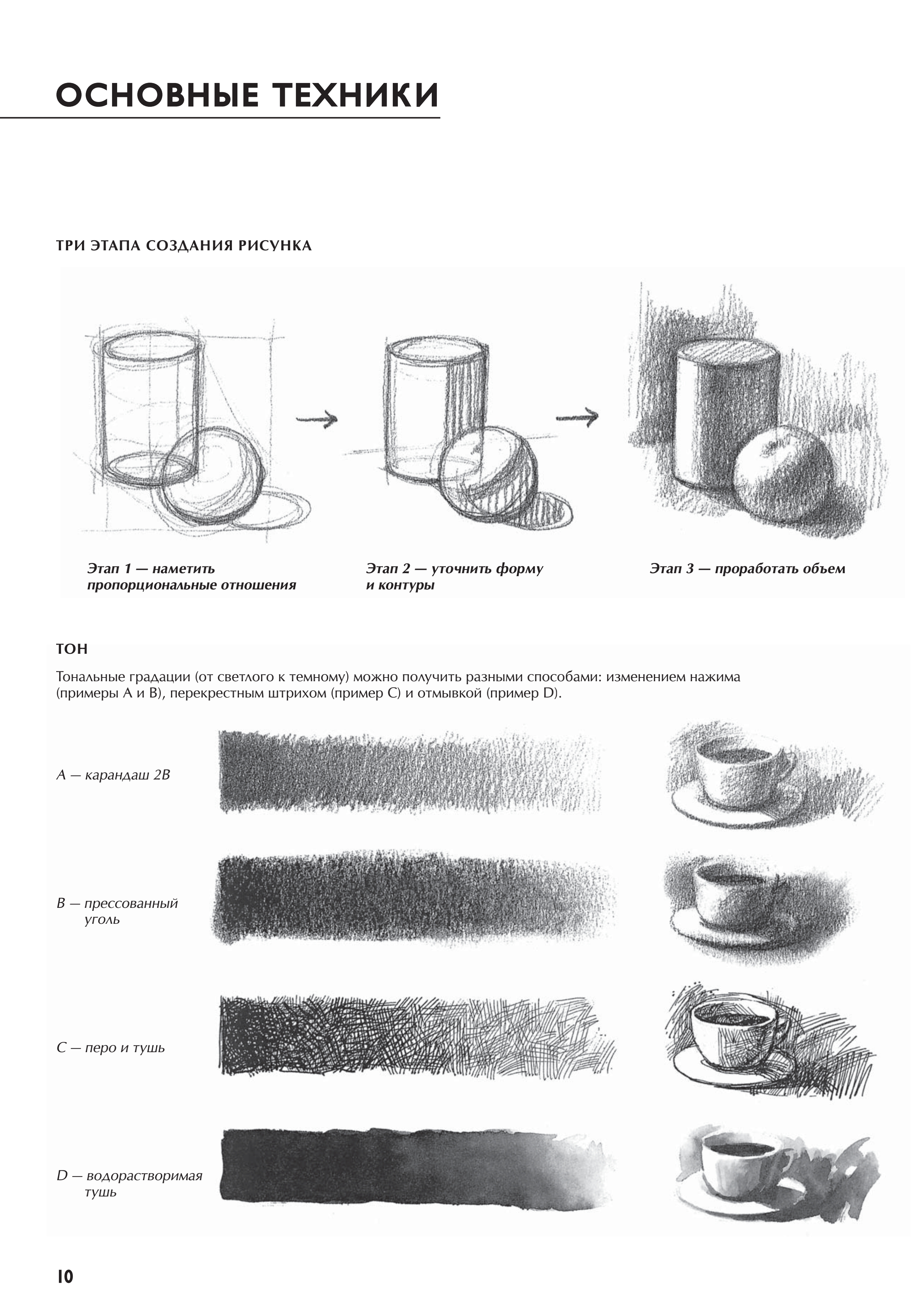 ОСНОВНЫЕ ТЕХНИКИ

ТРИ ЭТАПА СОЗДАНИЯ РИСУНКА

Этап 1 — наметить пропорциональные отношения

Этап 2 — уточнить форму и контуры

Этап 3 — проработать объем

ТОН

Тональные градации (от светлого к темному) можно получить разными способами: изменением нажима (примеры A и B), перекрестным штрихом (пример C) и отмывкой (пример D).

A — карандаш 2B

B — прессованный уголь

C — перо и тушь

D — водорастворимая тушь

10